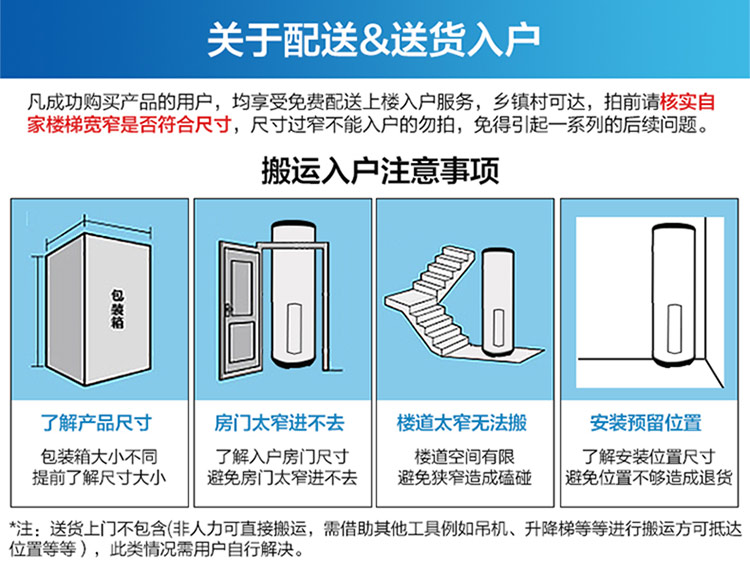 关于配送&送货入户

凡成功购买产品的用户，均享受免费配送上楼入户服务，乡镇村可达，拍前请核实自家楼梯宽窄是否符合尺寸，尺寸过窄不能入户的勿拍，免得引起一系列的后续问题。

搬运入户注意事项

包装箱

了解产品尺寸
包装箱大小不同
提前了解尺寸大小

房门太窄进不去
了解入户房门尺寸
避免房门太窄进不去

楼道太窄无法搬
楼道空间有限
避免狭窄造成磕碰

安装预留位置
了解安装位置尺寸
避免位置不够造成退货

*注：送货上门不包含(非人力可直接搬运，需借助其他工具例如吊机、升降梯等等进行搬运方可抵达位置等等），此类情况需用户自行解决。