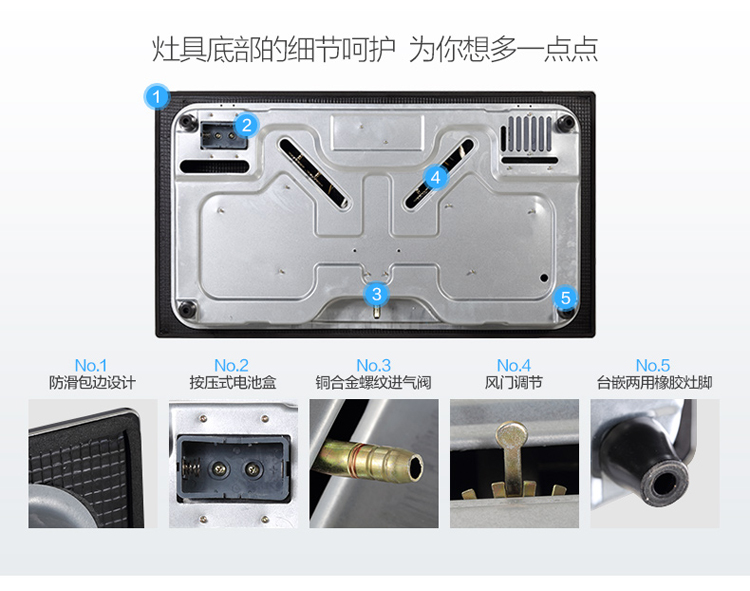 灶具底部的细节呵护 为你想多一点点

1
2
4
3
5

No.1
防滑包边设计

No.2
按压式电池盒

No.3
铜合金螺纹进气阀

No.4
风门调节

No.5
台嵌两用橡胶灶脚